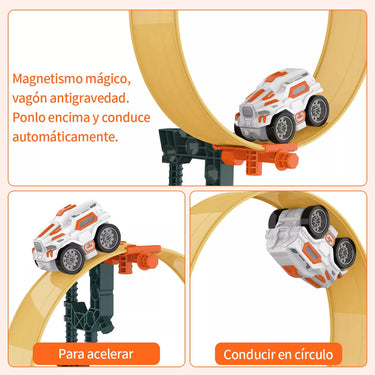 Magnetismo mágico, vagón antigravedad. Ponlo encima y conduce automáticamente.

Para acelerar

Conducir en círculo